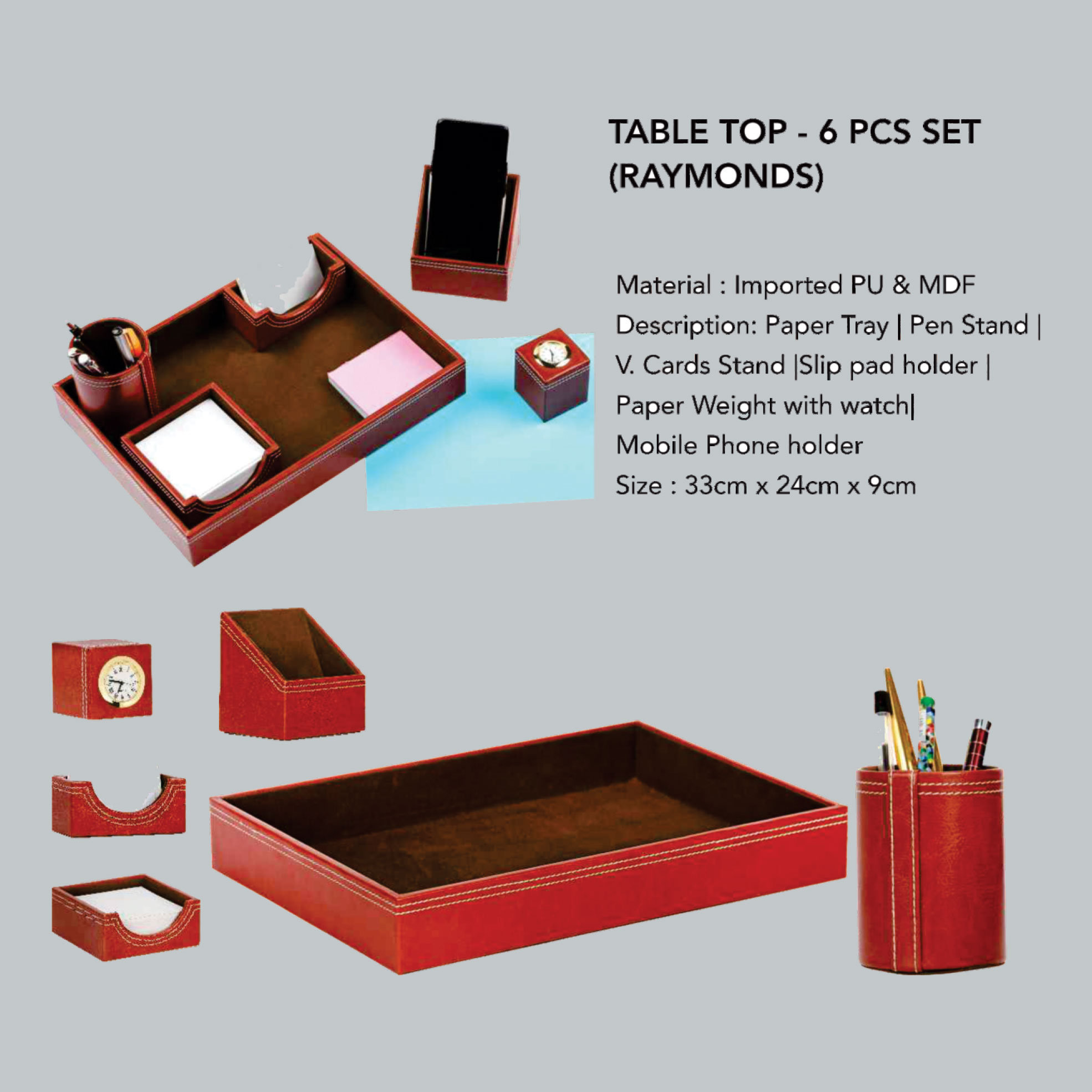 TABLE TOP - 6 PCS SET
(RAYMONDS)

Material : Imported PU & MDF
Description: Paper Tray | Pen Stand | V. Cards Stand |Slip pad holder | Paper Weight with watch| Mobile Phone holder
Size : 33cm x 24cm x 9cm